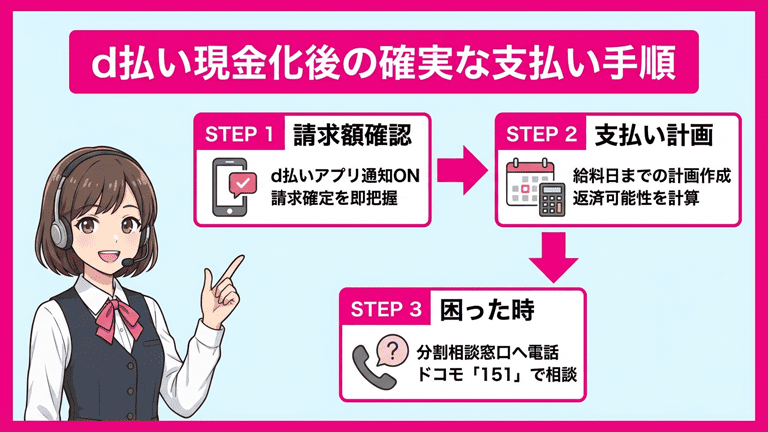 d払い現金化後の確実な支払い手順

STEP 1 請求額確認

d払いアプリ通知ON
請求確定を即把握

STEP 2 支払い計画

給料日までの計画作成
返済可能性を計算

STEP 3 困った時

分割相談窓口へ電話
ドコモ「151」で相談